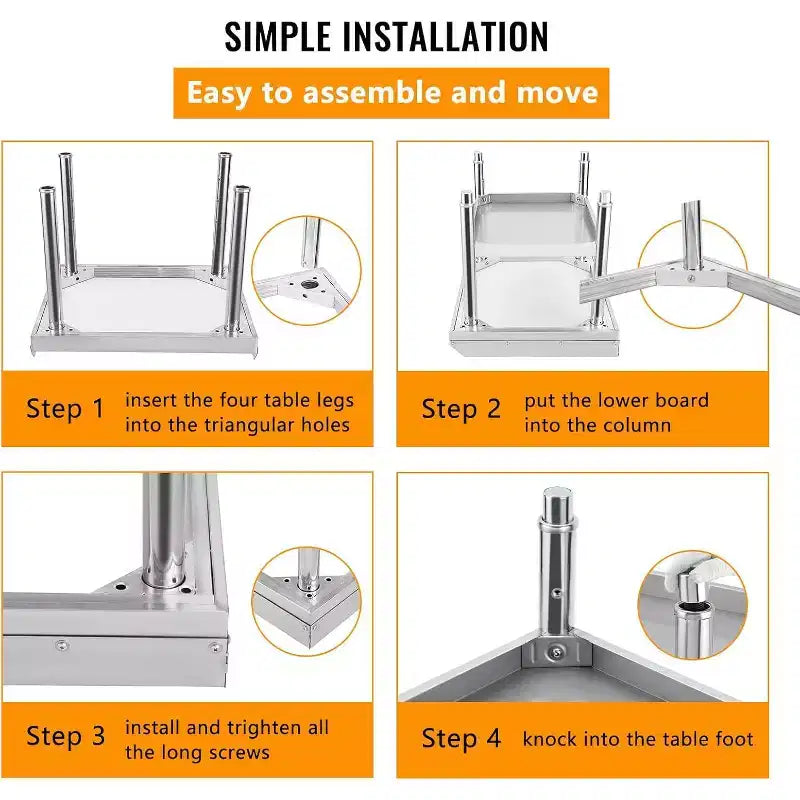 SIMPLE INSTALLATION

Easy to assemble and move

Step 1 insert the four table legs into the triangular holes

Step 2 put the lower board into the column

Step 3 install and trighten all the long screws

Step 4 knock into the table foot