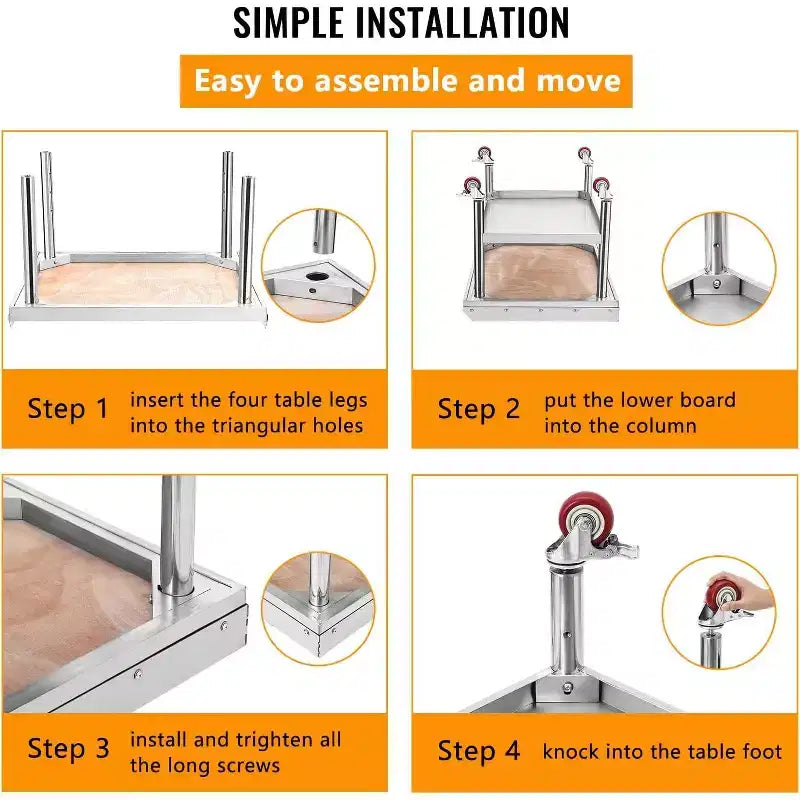 SIMPLE INSTALLATION

Easy to assemble and move

Step 1 insert the four table legs into the triangular holes

Step 2 put the lower board into the column

Step 3 install and trighten all the long screws

Step 4 knock into the table foot